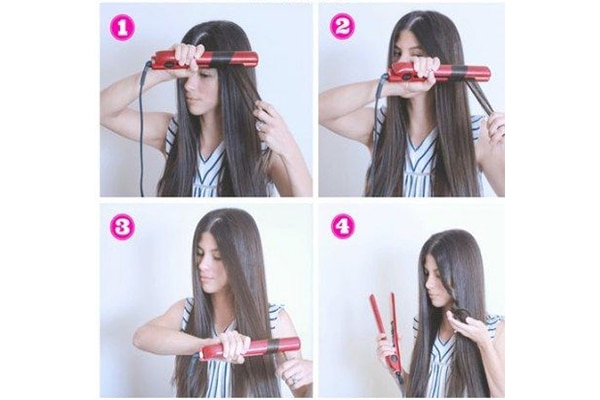 1

2

3

4